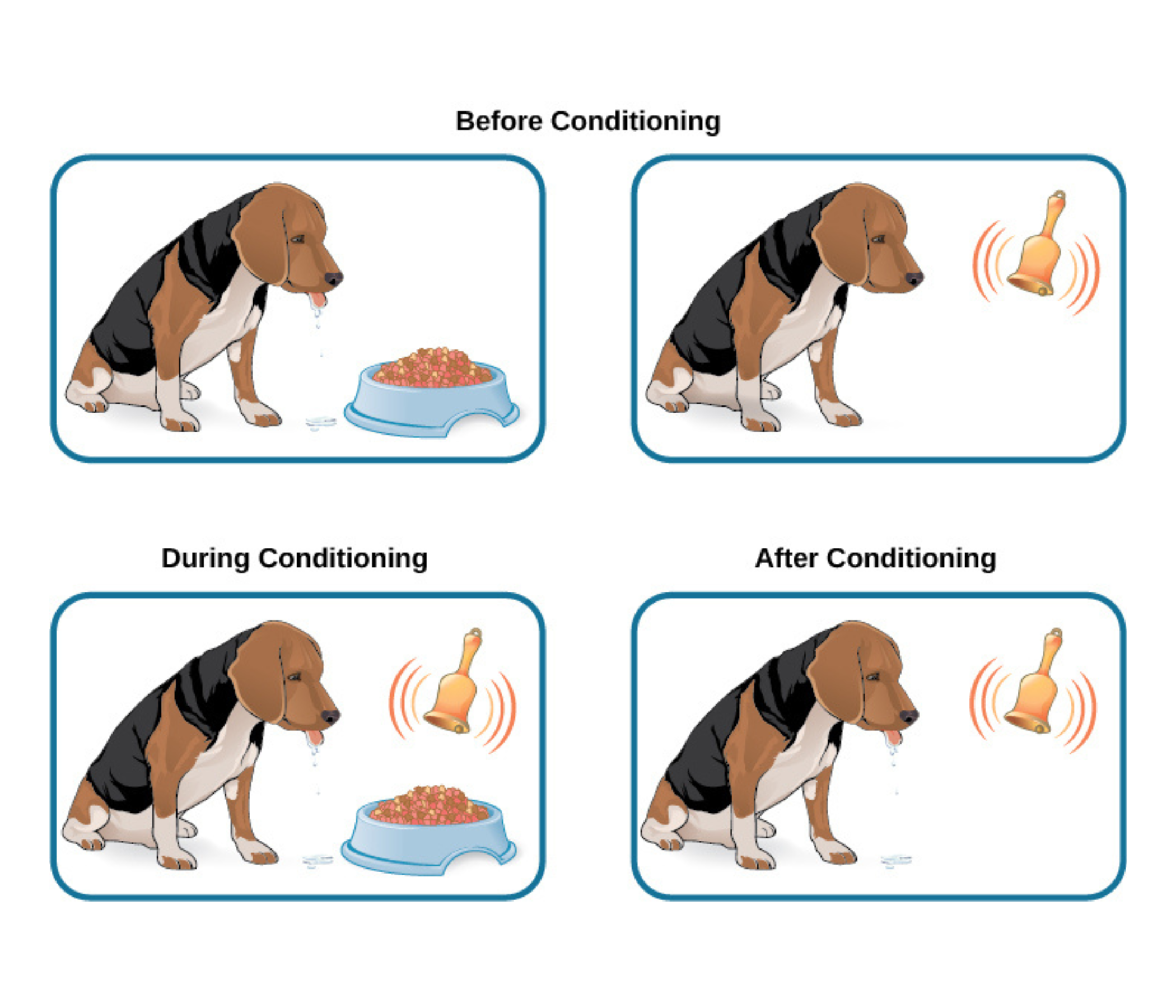 Before Conditioning

During Conditioning

After Conditioning